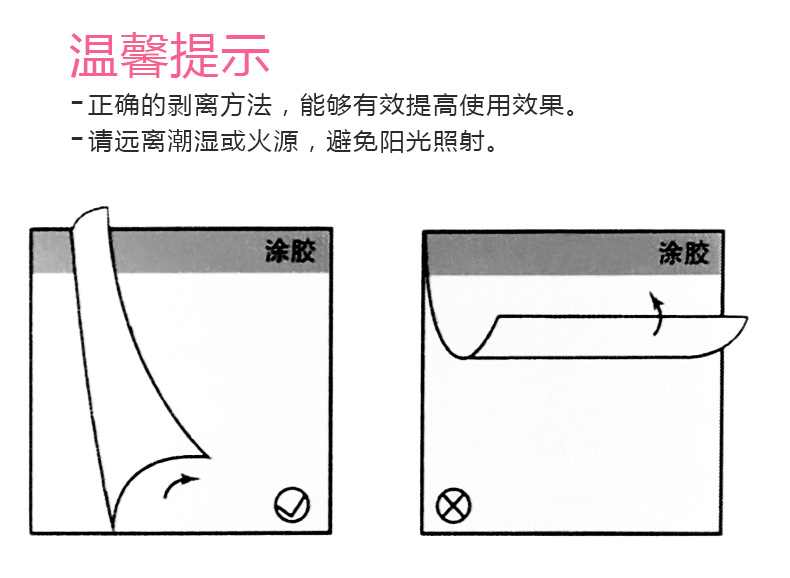 温馨提示

- 正确的剥离方法，能够有效提高使用效果。

- 请远离潮湿或火源，避免阳光照射。

涂胶

涂胶